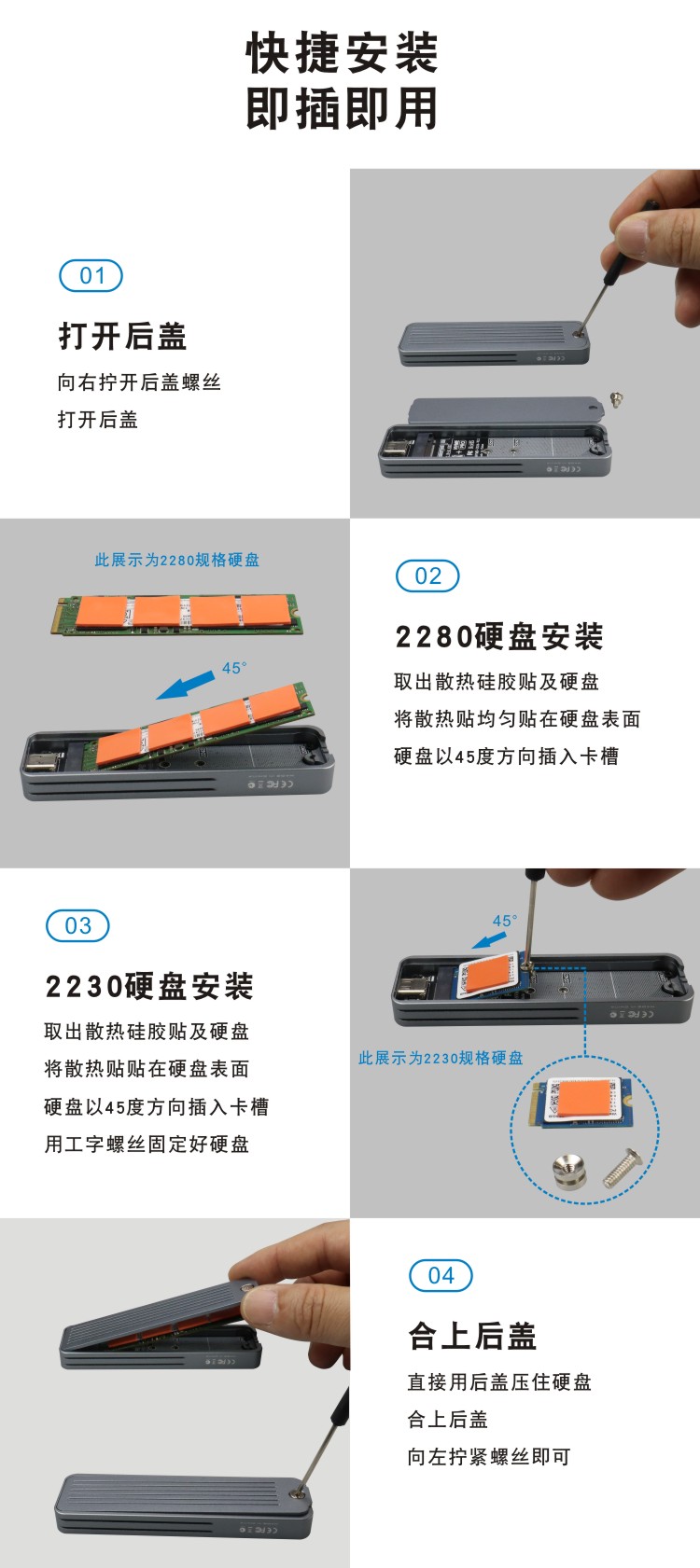 快捷安装
即插即用

01

打开后盖

向右拧开后盖螺丝

打开后盖

此展示为2280规格硬盘

45°

02

2280硬盘安装

取出散热硅胶贴及硬盘

将散热贴均匀贴在硬盘表面

硬盘以45度方向插入卡槽

03

2230硬盘安装

取出散热硅胶贴及硬盘

将散热贴贴在硬盘表面

硬盘以45度方向插入卡槽

用工字螺丝固定好硬盘

45°

此展示为2230规格硬盘

04

合上后盖

直接用后盖压住硬盘

合上后盖

向左拧紧螺丝即可